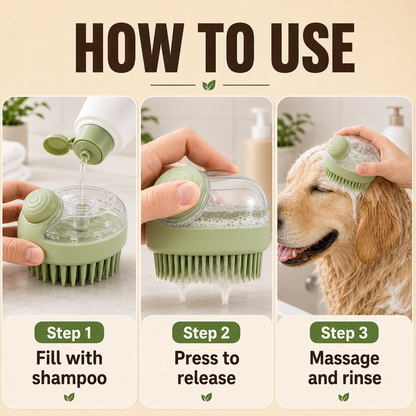 HOW TO USE

Step 1
Fill with shampoo

Step 2
Press to release

Step 3
Massage and rinse